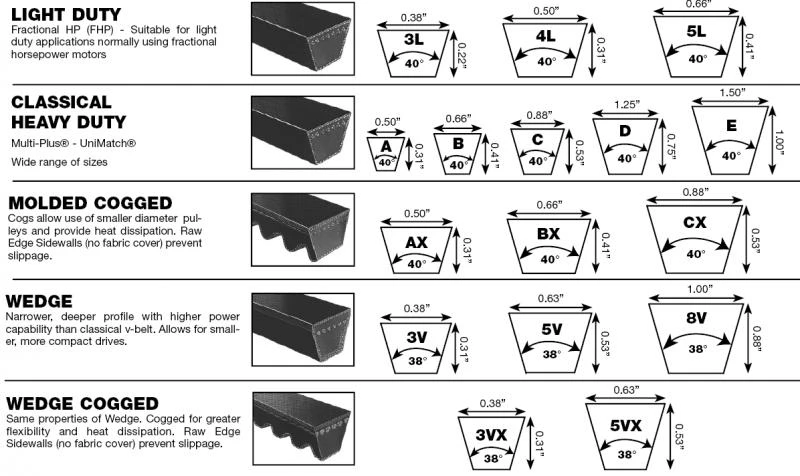 LIGHT DUTY
Fractional HP (FHP) - Suitable for light duty applications normally using fractional horsepower motors

0.38"
3L
40°
0.22"

0.50"
4L
40°
0.31"

0.66"
5L
40°
0.41"

CLASSICAL HEAVY DUTY
Multi-Plus® - UniMatch®

Wide range of sizes

0.50"
A
40°
0.31"

0.66"
B
40°
0.41"

0.88"
C
40°
0.53"

1.25"
D
40°
0.75"

1.50"
E
40°
1.00"

MOLDED COGGED
Cogs allow use of smaller diameter pulleys and provide heat dissipation. Raw Edge Sidewalls (no fabric cover) prevent slippage.

0.50"
AX
40°
0.31"

0.66"
BX
40°
0.41"

0.88"
CX
40°
0.53"

WEDGE
Narrower, deeper profile with higher power capability than classical v-belt. Allows for smaller, more compact drives.

0.38"
3V
38°
0.31"

0.63"
5V
38°
0.53"

1.00"
8V
38°
0.88"

WEDGE COGGED
Same properties of Wedge. Cogged for greater flexibility and heat dissipation. Raw Edge Sidewalls (no fabric cover) prevent slippage.

0.38"
3VX
38°
0.31"

0.63"
5VX
38°
0.53"